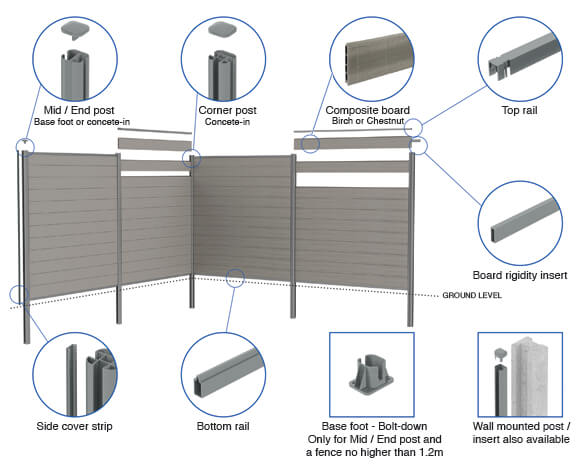 Mid / End post
Base foot or concete-in

Corner post
Concete-in

Composite board
Birch or Chestnut

Top rail

Board rigidity insert

GROUND LEVEL

Side cover strip

Bottom rail

Base foot - Bolt-down
Only for Mid / End post and a fence no higher than 1.2m

Wall mounted post / insert also available